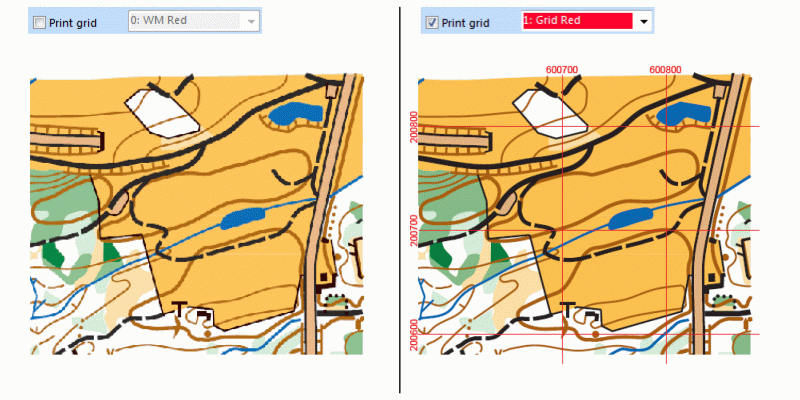 Print grid 0: WM Red

Print grid 1: Grid Red

600700
600800
200800
200700
200600